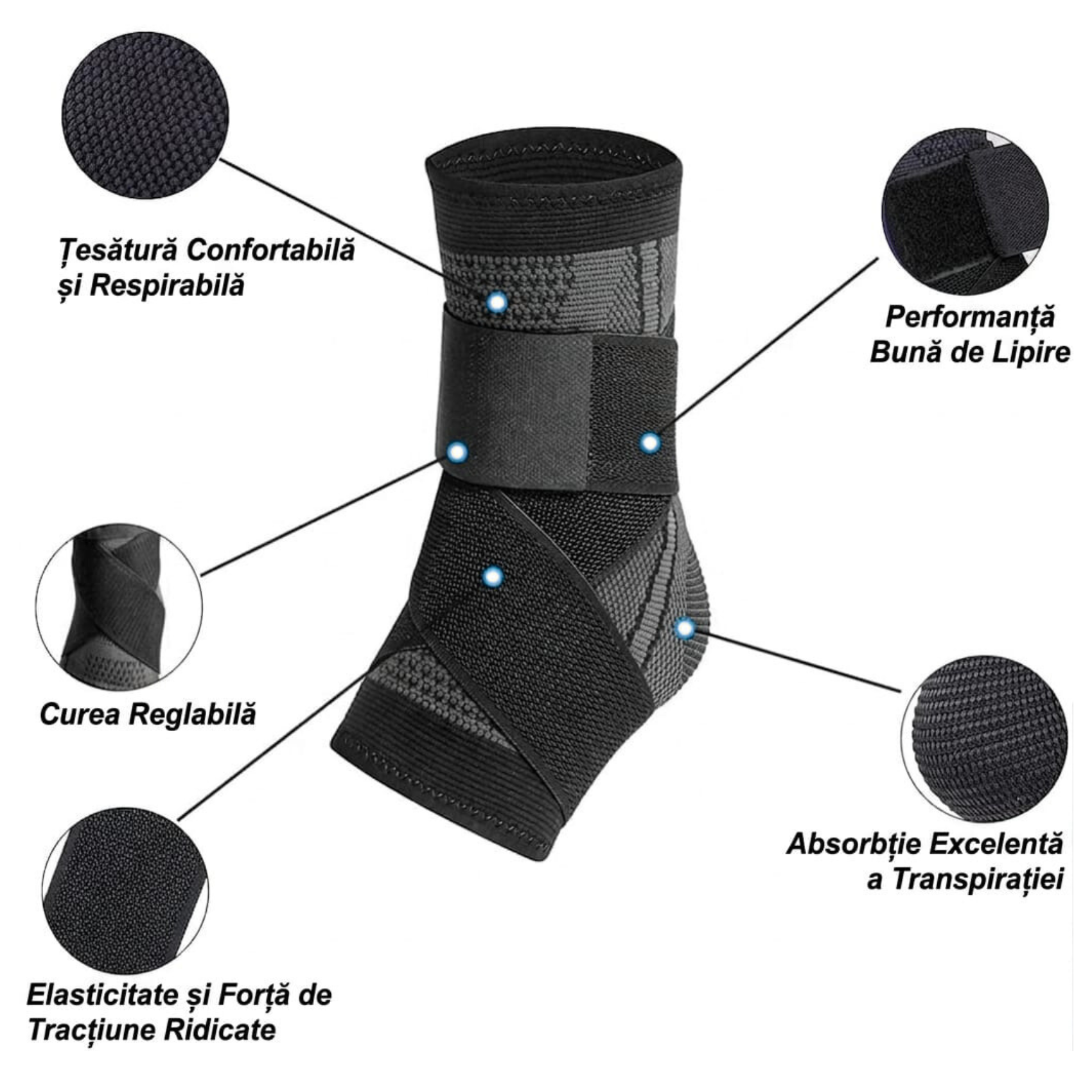 Țesătură Confortabilă și Respirabilă

Performanță Bună de Lipire

Curea Reglabilă

Absorbție Excelentă a Transpirației

Elasticitate și Forță de Tracțiune Ridicate